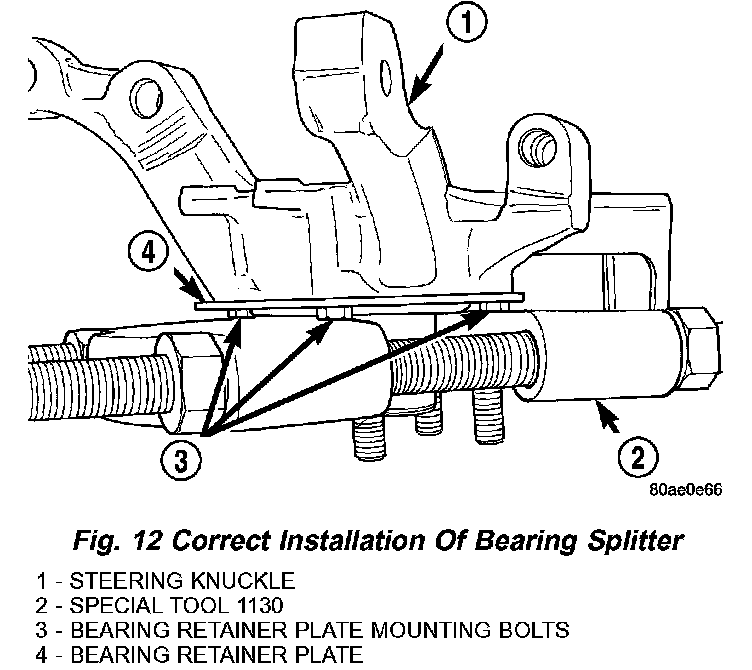 1

4

3

2

80ae0e66

Fig. 12 Correct Installation Of Bearing Splitter

1 - STEERING KNUCKLE
2 - SPECIAL TOOL 1130
3 - BEARING RETAINER PLATE MOUNTING BOLTS
4 - BEARING RETAINER PLATE