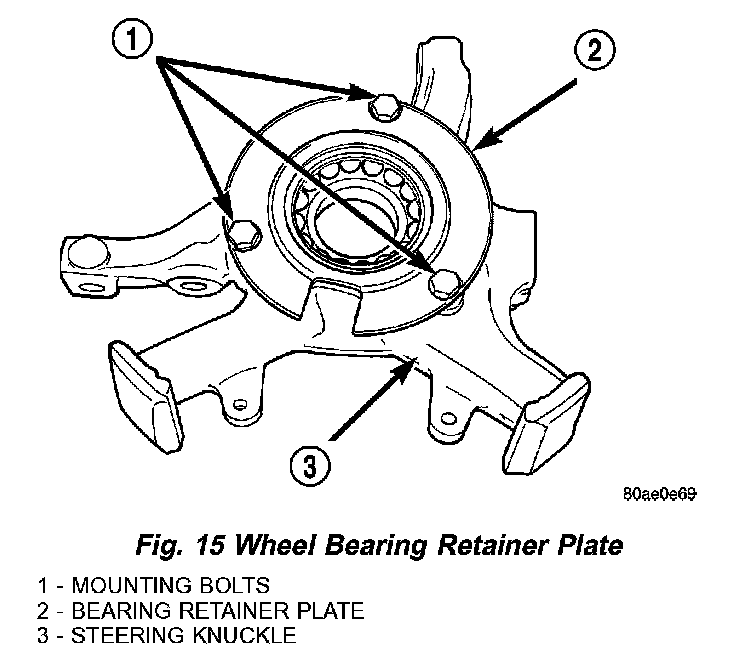 1

2

3

80ae0e69

Fig. 15 Wheel Bearing Retainer Plate

1 - MOUNTING BOLTS
2 - BEARING RETAINER PLATE
3 - STEERING KNUCKLE