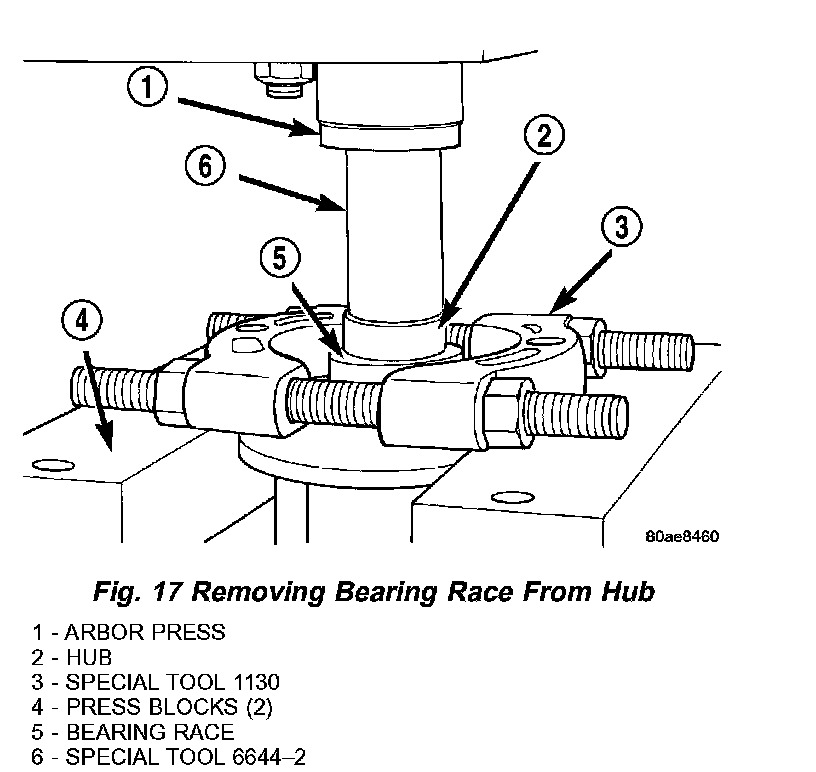 1
2
6
3
5
4
80ae8460

Fig. 17 Removing Bearing Race From Hub

1 - ARBOR PRESS
2 - HUB
3 - SPECIAL TOOL 1130
4 - PRESS BLOCKS (2)
5 - BEARING RACE
6 - SPECIAL TOOL 6644–2