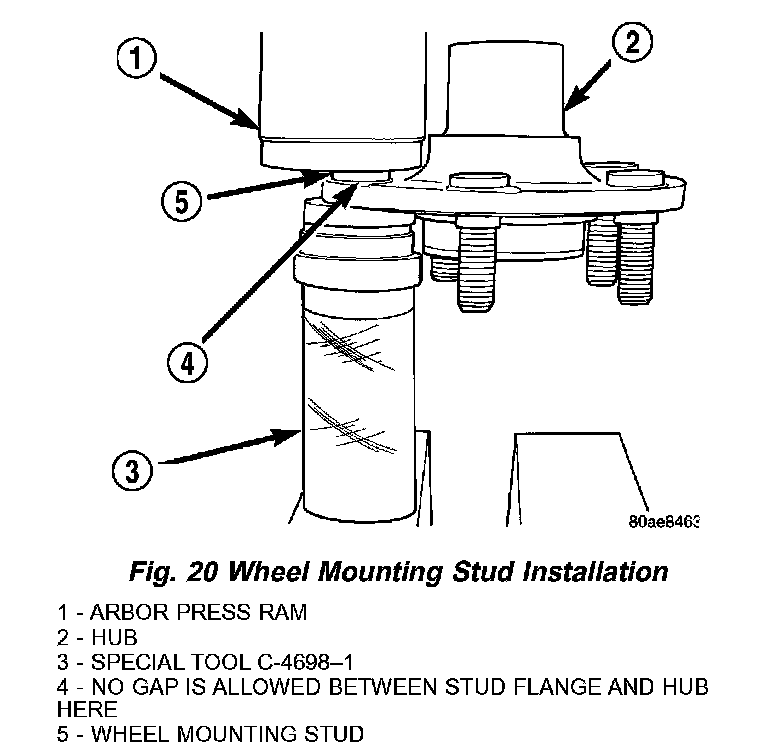 1
2
5
4
3
80ae8463

Fig. 20 Wheel Mounting Stud Installation

1 - ARBOR PRESS RAM
2 - HUB
3 - SPECIAL TOOL C-4698–1
4 - NO GAP IS ALLOWED BETWEEN STUD FLANGE AND HUB HERE
5 - WHEEL MOUNTING STUD