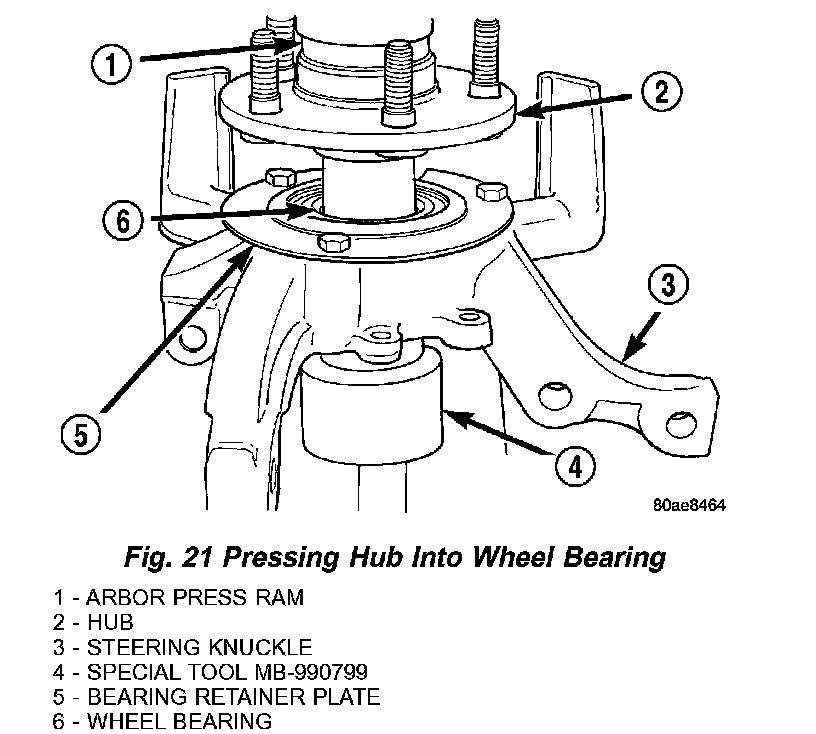 1
2
6
3
5
4
80ae8464

Fig. 21 Pressing Hub Into Wheel Bearing

1 - ARBOR PRESS RAM
2 - HUB
3 - STEERING KNUCKLE
4 - SPECIAL TOOL MB-990799
5 - BEARING RETAINER PLATE
6 - WHEEL BEARING