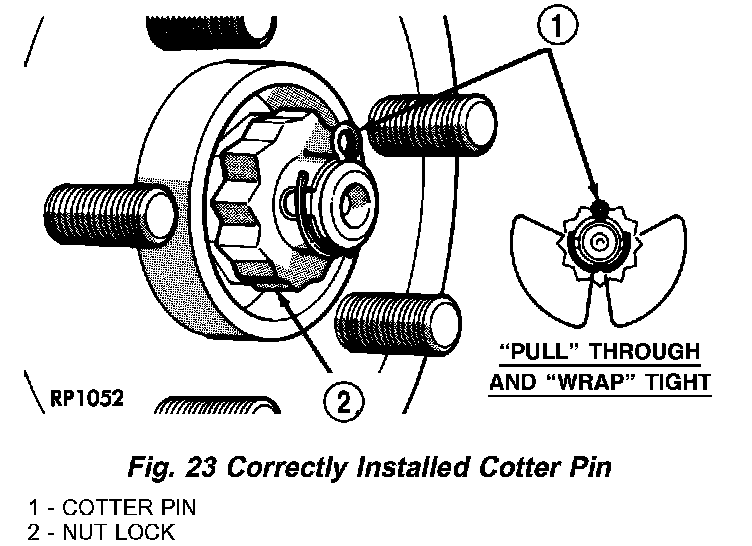 1

"PULL" THROUGH AND "WRAP" TIGHT

RP1052

2

Fig. 23 Correctly Installed Cotter Pin

1 - COTTER PIN
2 - NUT LOCK