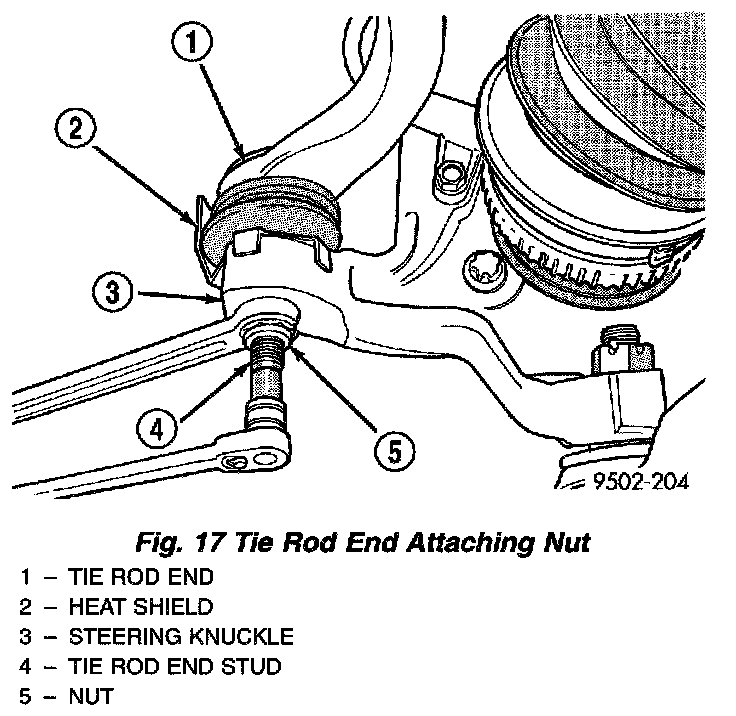 1

2

3

4

5

9502-204

Fig. 17 Tie Rod End Attaching Nut

1 – TIE ROD END
2 – HEAT SHIELD
3 – STEERING KNUCKLE
4 – TIE ROD END STUD
5 – NUT