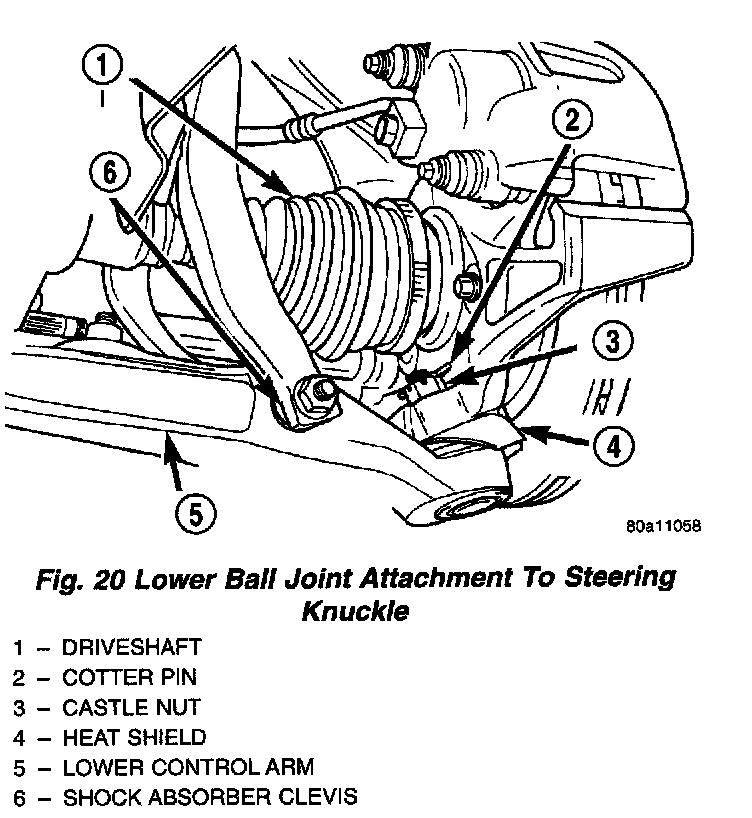 1
2
6
3
4
5
80a11058

Fig. 20 Lower Ball Joint Attachment To Steering Knuckle

1 – DRIVESHAFT
2 – COTTER PIN
3 – CASTLE NUT
4 – HEAT SHIELD
5 – LOWER CONTROL ARM
6 – SHOCK ABSORBER CLEVIS