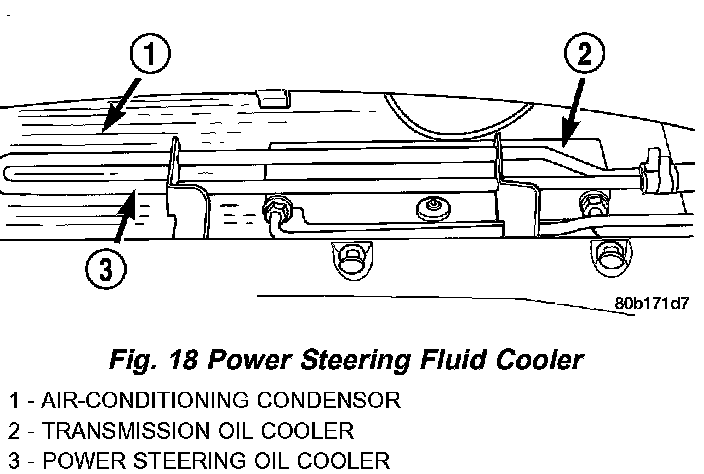 1

2

3

80b171d7

Fig. 18 Power Steering Fluid Cooler

1 - AIR-CONDITIONING CONDENSOR
2 - TRANSMISSION OIL COOLER
3 - POWER STEERING OIL COOLER