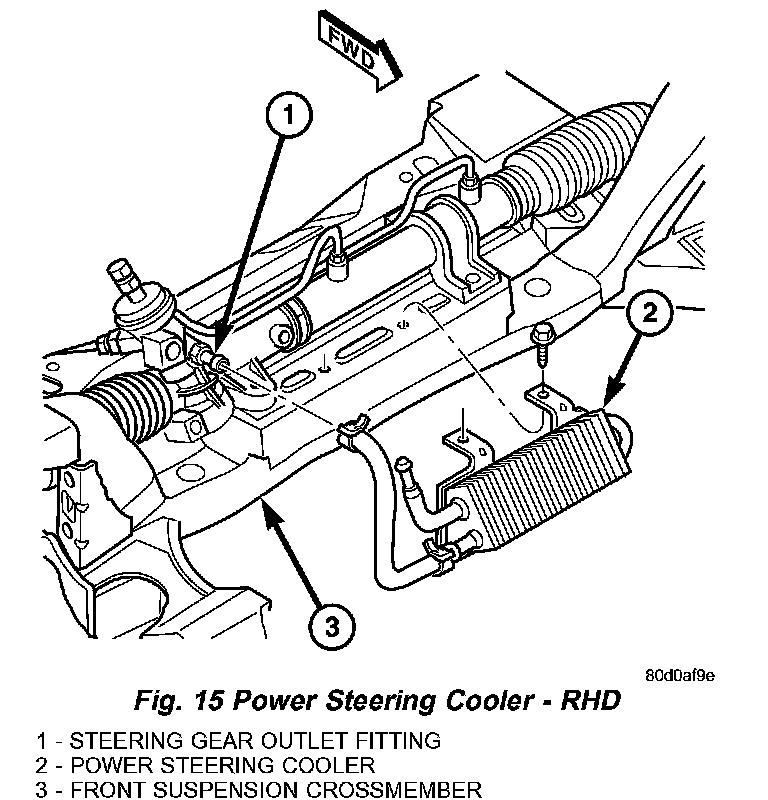 FWD

1

2

3

80d0af9e

Fig. 15 Power Steering Cooler - RHD

1 - STEERING GEAR OUTLET FITTING
2 - POWER STEERING COOLER
3 - FRONT SUSPENSION CROSSMEMBER