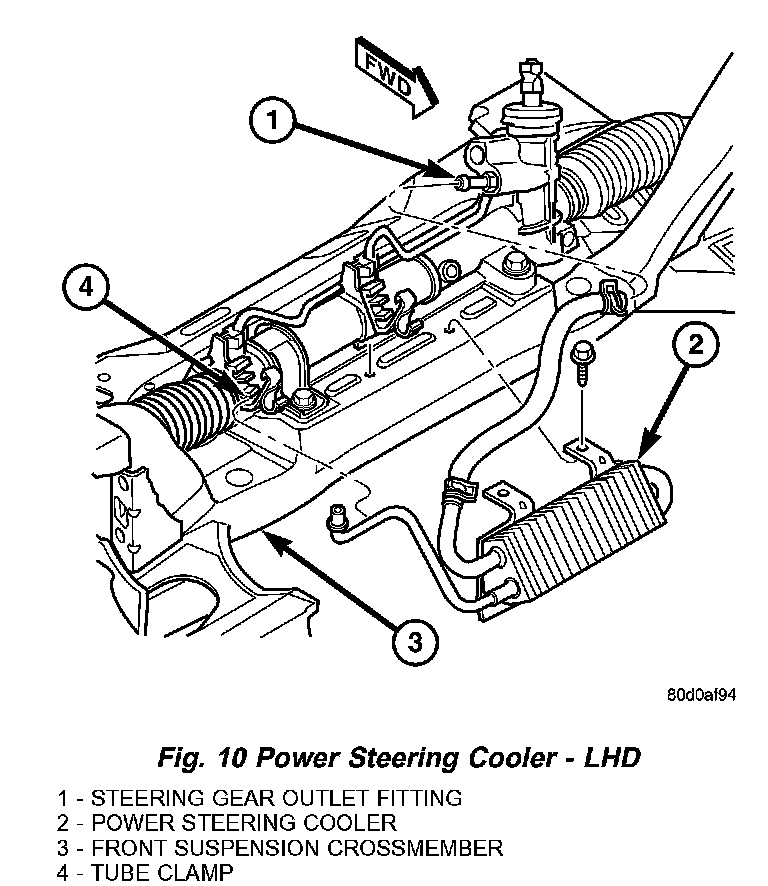 FWD

1

4

2

3

80d0af94

Fig. 10 Power Steering Cooler - LHD

1 - STEERING GEAR OUTLET FITTING
2 - POWER STEERING COOLER
3 - FRONT SUSPENSION CROSSMEMBER
4 - TUBE CLAMP