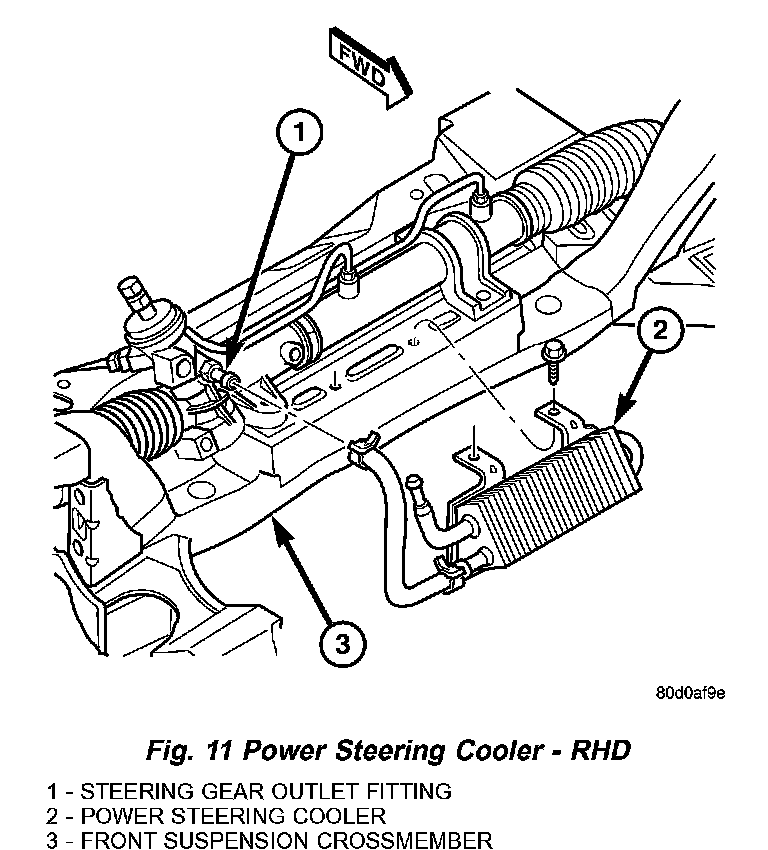 FWD

1

2

3

80d0af9e

Fig. 11 Power Steering Cooler - RHD

1 - STEERING GEAR OUTLET FITTING
2 - POWER STEERING COOLER
3 - FRONT SUSPENSION CROSSMEMBER