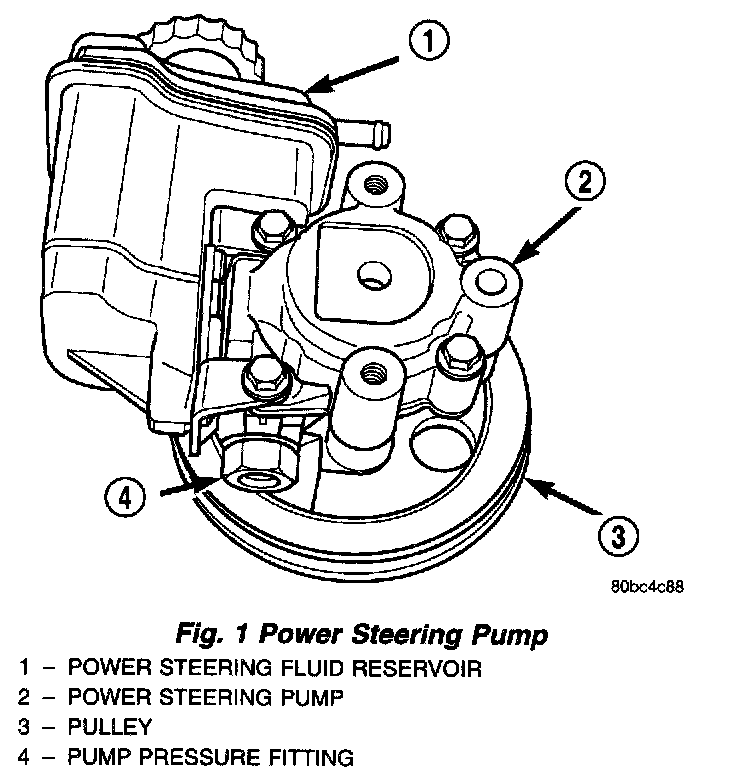 1

2

4

3

80bc4c88

Fig. 1 Power Steering Pump

1 – POWER STEERING FLUID RESERVOIR
2 – POWER STEERING PUMP
3 – PULLEY
4 – PUMP PRESSURE FITTING