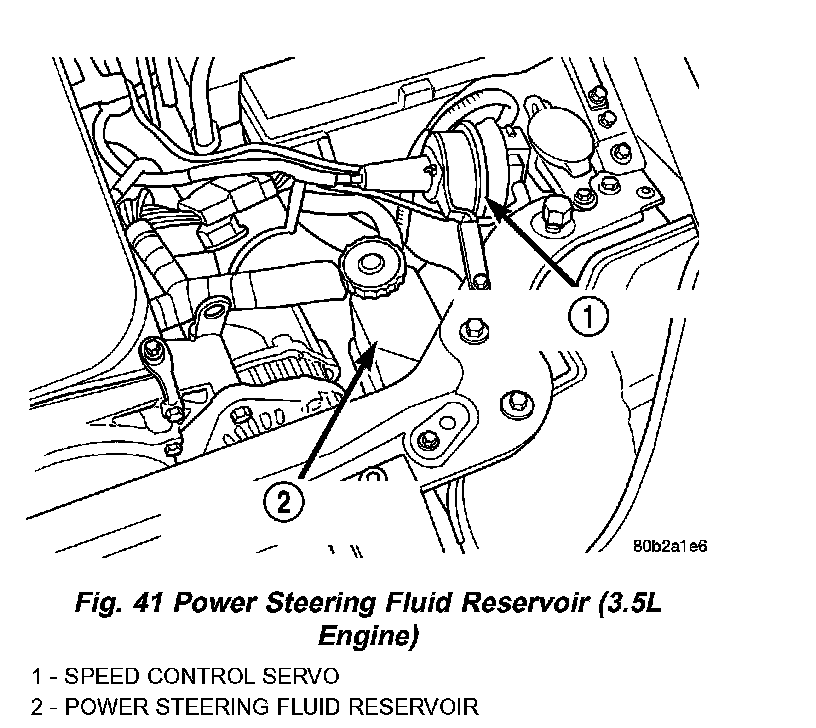 1

2

80b2a1e6

Fig. 41 Power Steering Fluid Reservoir (3.5L Engine)

1 - SPEED CONTROL SERVO
2 - POWER STEERING FLUID RESERVOIR