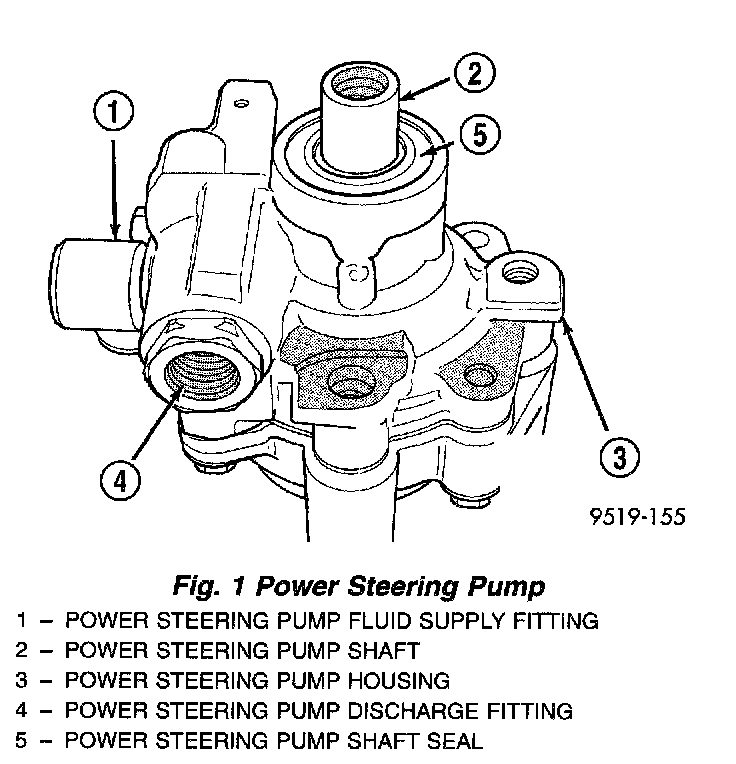 1
2
5
3
4
9519-155

Fig. 1 Power Steering Pump

1 – POWER STEERING PUMP FLUID SUPPLY FITTING
2 – POWER STEERING PUMP SHAFT
3 – POWER STEERING PUMP HOUSING
4 – POWER STEERING PUMP DISCHARGE FITTING
5 – POWER STEERING PUMP SHAFT SEAL