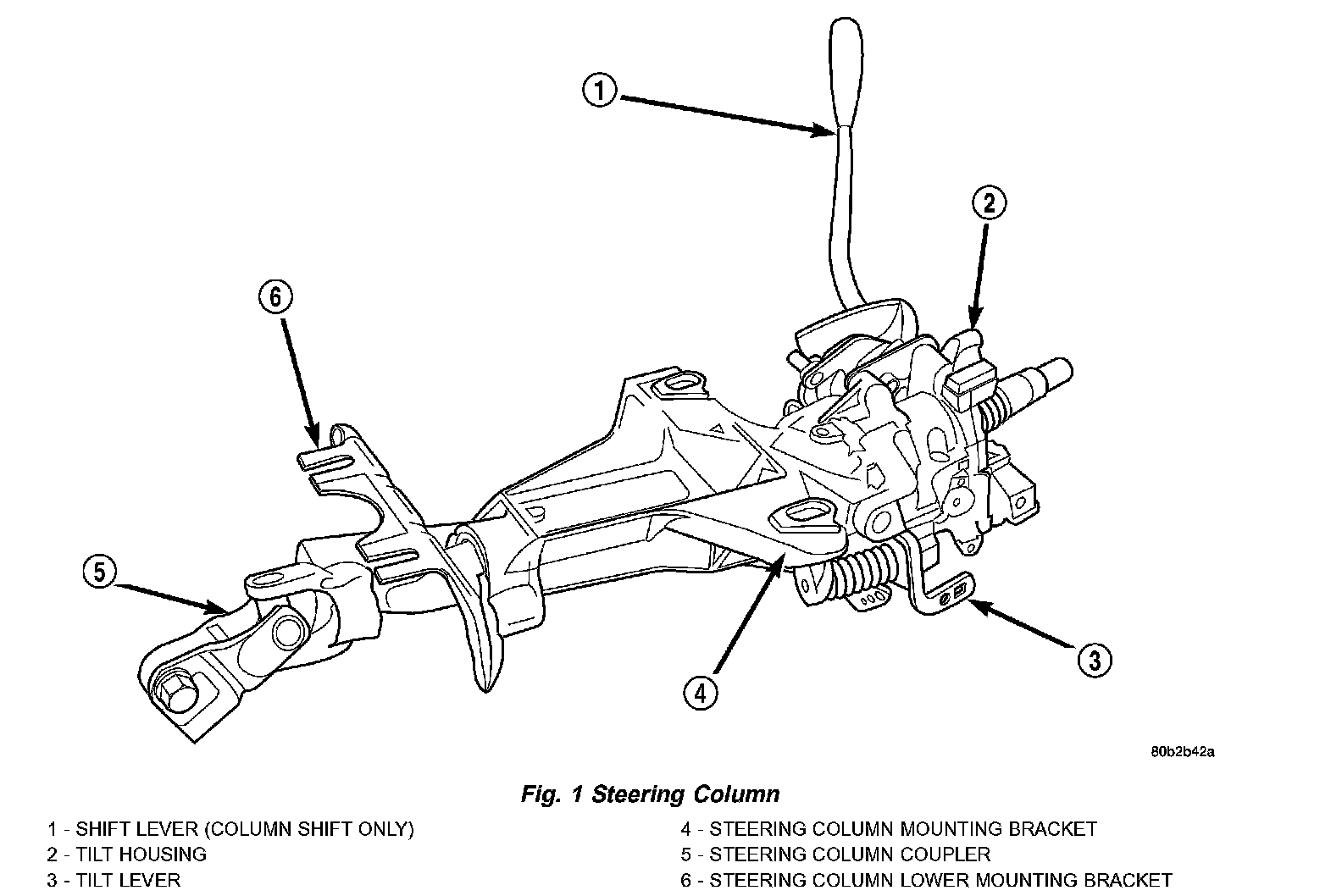 1
2
6
5
4
3
80b2b42a

Fig. 1 Steering Column

1 - SHIFT LEVER (COLUMN SHIFT ONLY)
2 - TILT HOUSING
3 - TILT LEVER

4 - STEERING COLUMN MOUNTING BRACKET
5 - STEERING COLUMN COUPLER
6 - STEERING COLUMN LOWER MOUNTING BRACKET