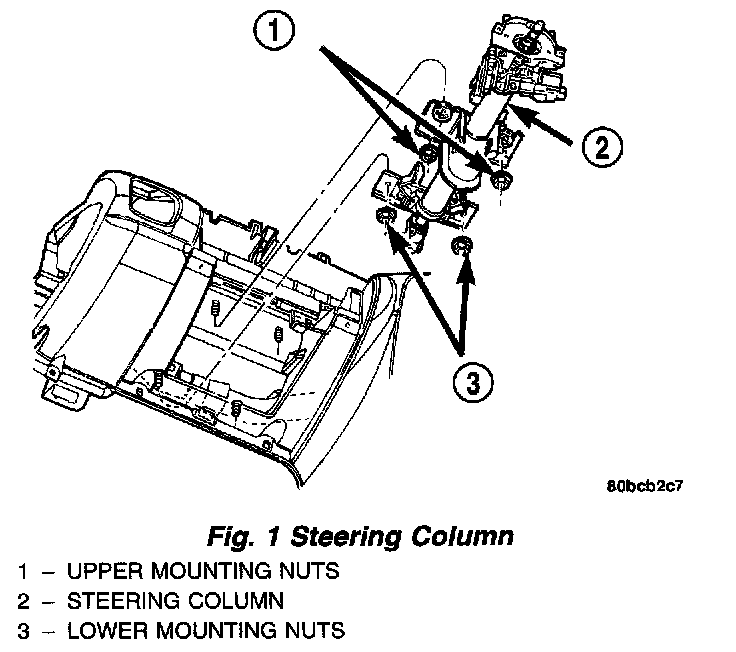 1

2

3

80bcb2c7

Fig. 1 Steering Column

1 – UPPER MOUNTING NUTS
2 – STEERING COLUMN
3 – LOWER MOUNTING NUTS