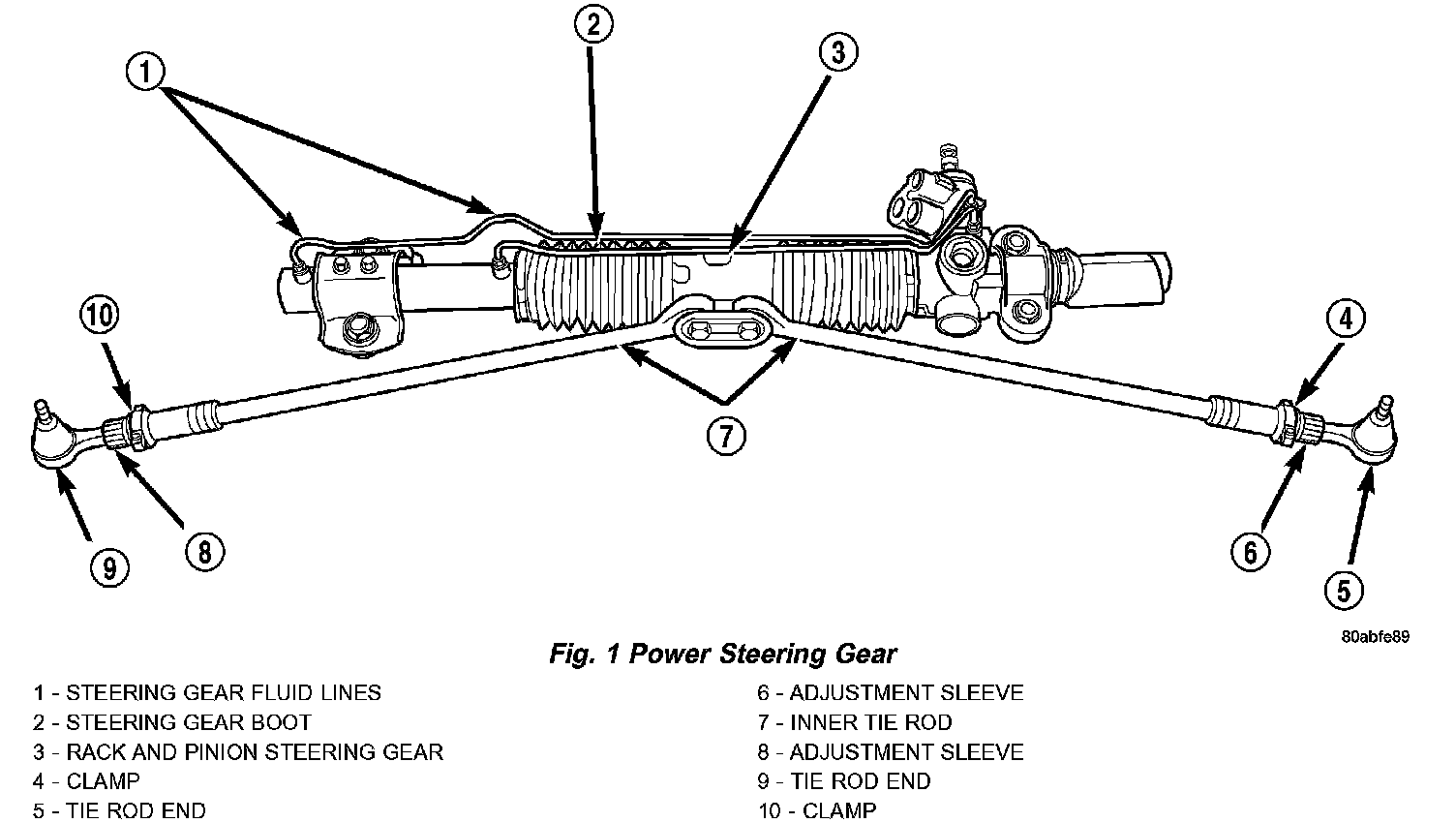 1
2
3
10
4
7
9
8
6
5

80abfe89

Fig. 1 Power Steering Gear

1 - STEERING GEAR FLUID LINES
2 - STEERING GEAR BOOT
3 - RACK AND PINION STEERING GEAR
4 - CLAMP
5 - TIE ROD END

6 - ADJUSTMENT SLEEVE
7 - INNER TIE ROD
8 - ADJUSTMENT SLEEVE
9 - TIE ROD END
10 - CLAMP