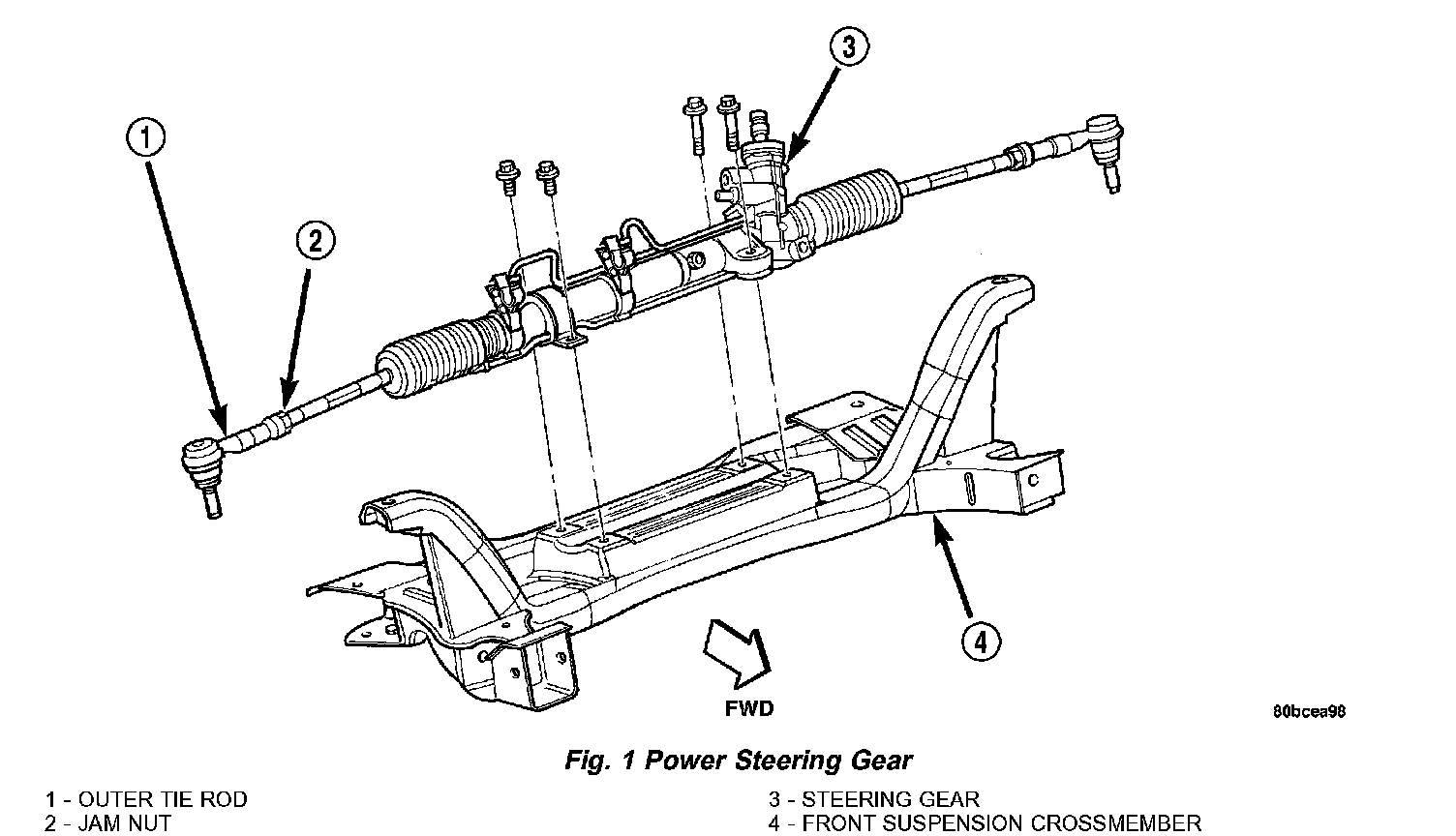 1
2
3
4
FWD
80bcea98

Fig. 1 Power Steering Gear

1 - OUTER TIE ROD
2 - JAM NUT

3 - STEERING GEAR
4 - FRONT SUSPENSION CROSSMEMBER