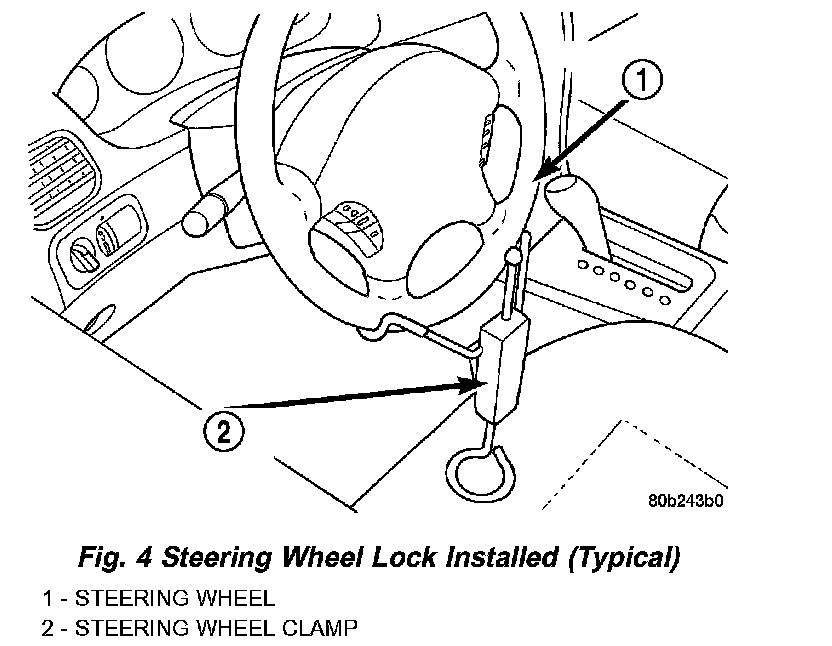 1

2

80b243b0

Fig. 4 Steering Wheel Lock Installed (Typical)

1 - STEERING WHEEL
2 - STEERING WHEEL CLAMP