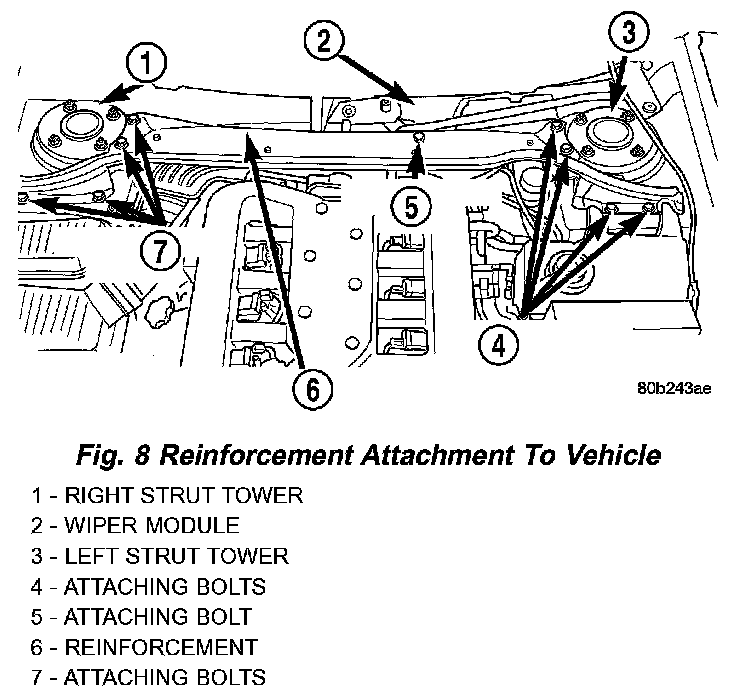 1
2
3
5
7
4
6
80b243ae

Fig. 8 Reinforcement Attachment To Vehicle

1 - RIGHT STRUT TOWER
2 - WIPER MODULE
3 - LEFT STRUT TOWER
4 - ATTACHING BOLTS
5 - ATTACHING BOLT
6 - REINFORCEMENT
7 - ATTACHING BOLTS