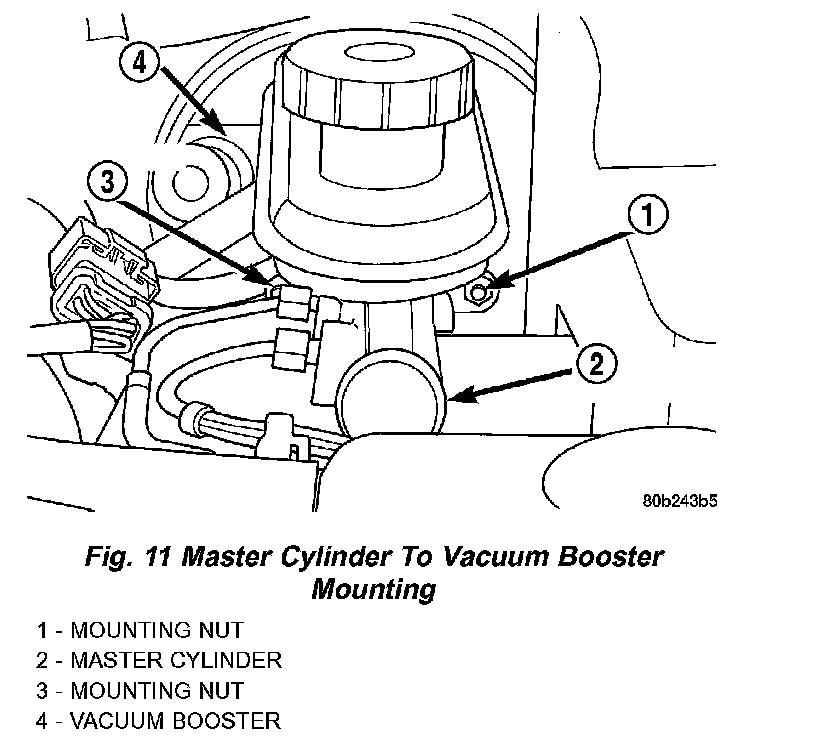 4

3

1

2

80b243b5

Fig. 11 Master Cylinder To Vacuum Booster Mounting

1 - MOUNTING NUT
2 - MASTER CYLINDER
3 - MOUNTING NUT
4 - VACUUM BOOSTER