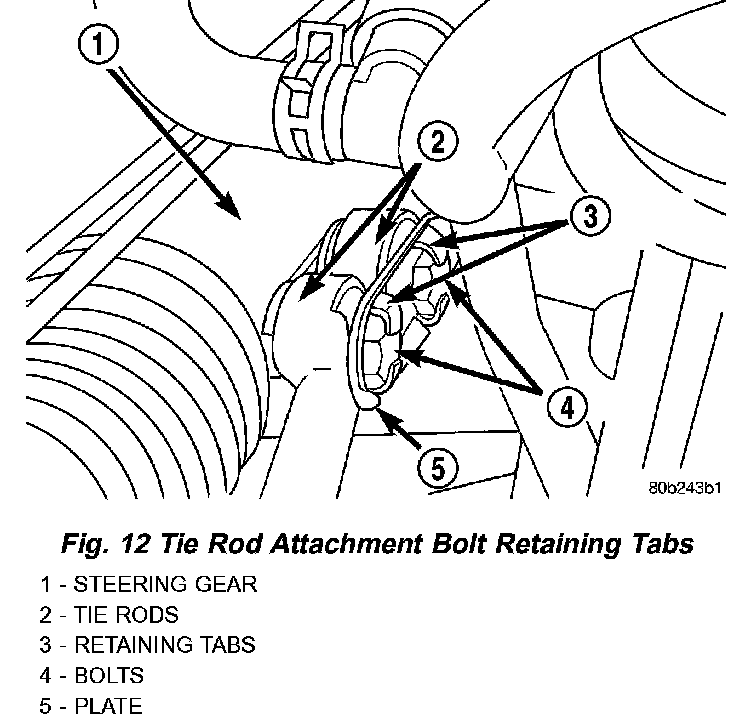 1
2
3
4
5
80b243b1

Fig. 12 Tie Rod Attachment Bolt Retaining Tabs

1 - STEERING GEAR
2 - TIE RODS
3 - RETAINING TABS
4 - BOLTS
5 - PLATE