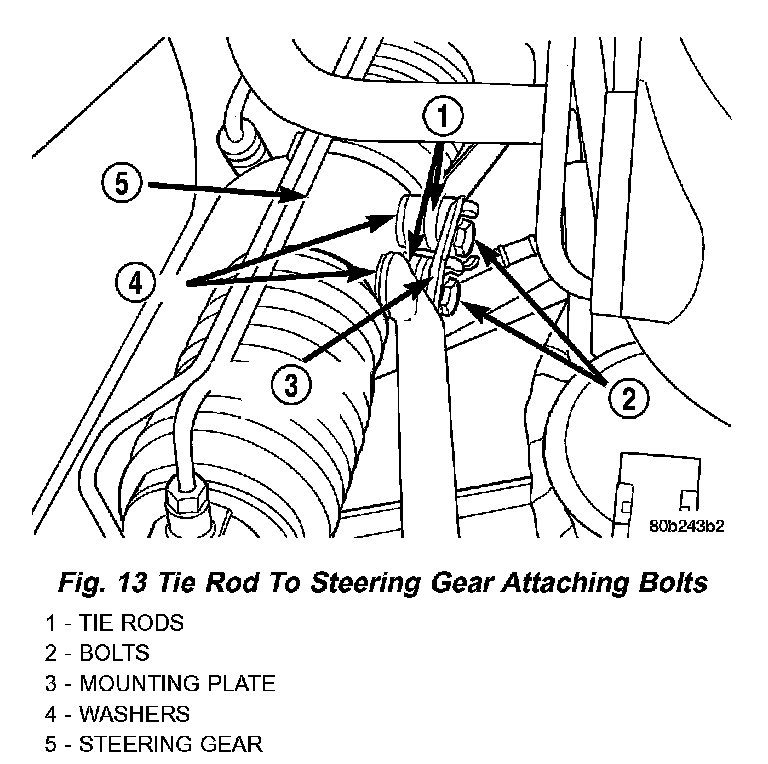 1
5
4
3
2
80b243b2

Fig. 13 Tie Rod To Steering Gear Attaching Bolts

1 - TIE RODS
2 - BOLTS
3 - MOUNTING PLATE
4 - WASHERS
5 - STEERING GEAR