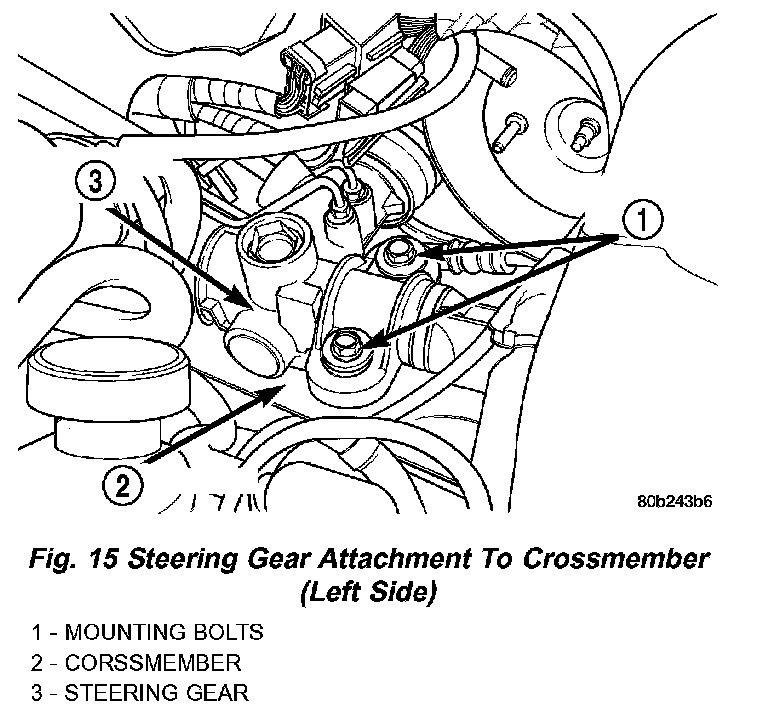 3

1

2

80b243b6

Fig. 15 Steering Gear Attachment To Crossmember (Left Side)

1 - MOUNTING BOLTS
2 - CORSSMEMBER
3 - STEERING GEAR