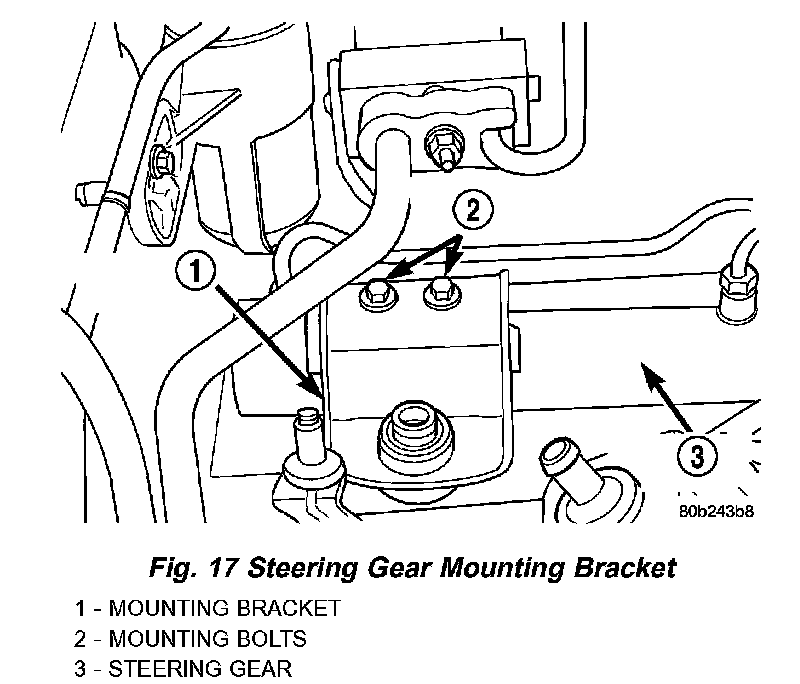 2
1
3
80b243b8

Fig. 17 Steering Gear Mounting Bracket

1 - MOUNTING BRACKET
2 - MOUNTING BOLTS
3 - STEERING GEAR