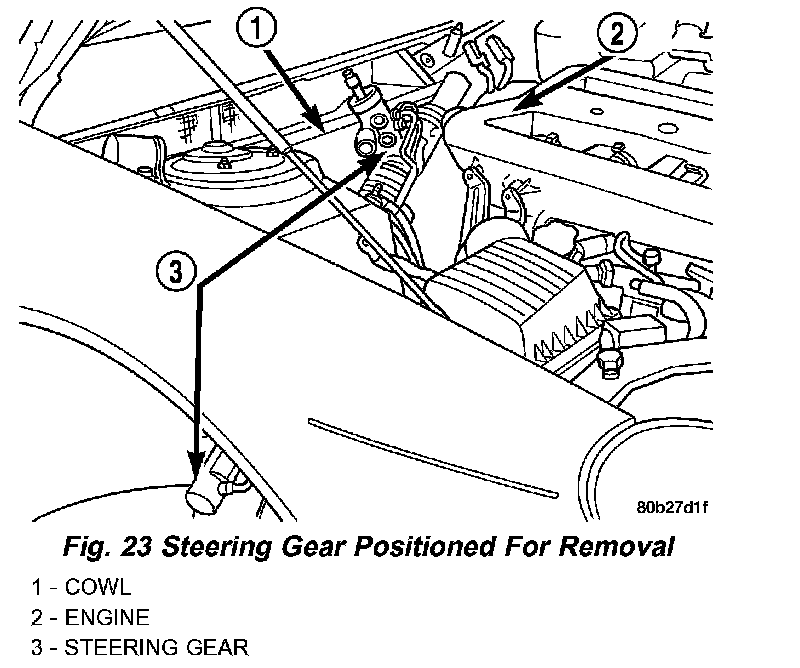 1

2

3

80b27d1f

Fig. 23 Steering Gear Positioned For Removal

1 - COWL
2 - ENGINE
3 - STEERING GEAR