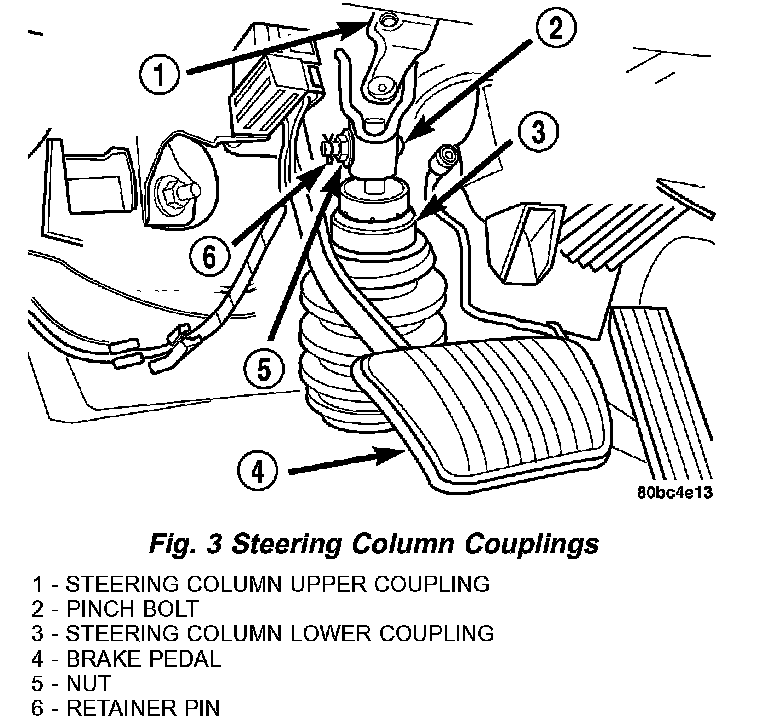 1
2
3
6
5
4
80bc4e13

Fig. 3 Steering Column Couplings

1 - STEERING COLUMN UPPER COUPLING
2 - PINCH BOLT
3 - STEERING COLUMN LOWER COUPLING
4 - BRAKE PEDAL
5 - NUT
6 - RETAINER PIN