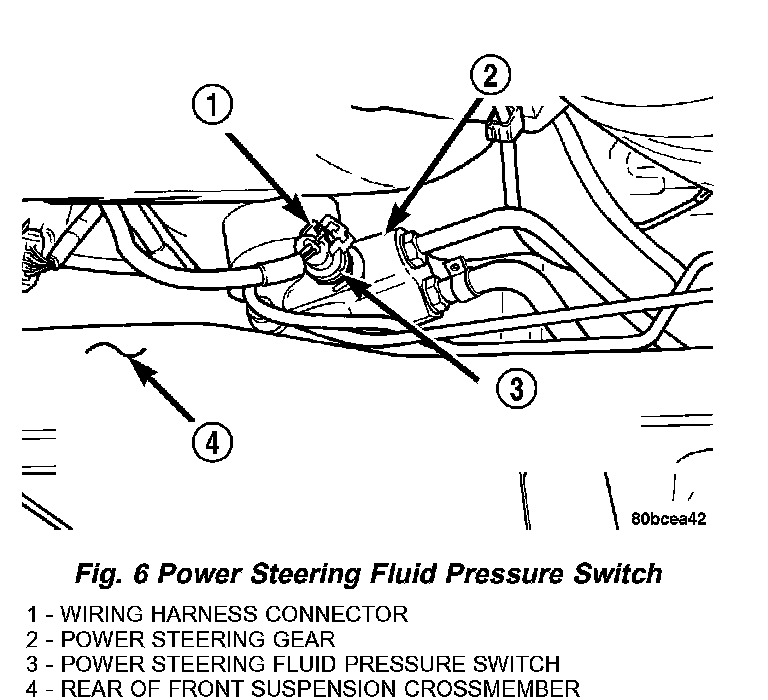 1
2
3
4
80bcea42

Fig. 6 Power Steering Fluid Pressure Switch

1 - WIRING HARNESS CONNECTOR
2 - POWER STEERING GEAR
3 - POWER STEERING FLUID PRESSURE SWITCH
4 - REAR OF FRONT SUSPENSION CROSSMEMBER