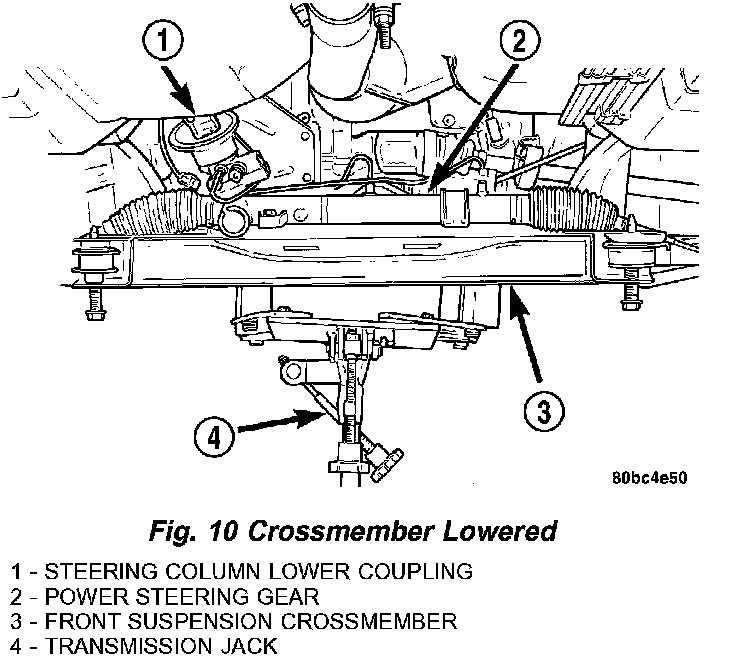 1
2
3
4
80bc4e50

Fig. 10 Crossmember Lowered

1 - STEERING COLUMN LOWER COUPLING
2 - POWER STEERING GEAR
3 - FRONT SUSPENSION CROSSMEMBER
4 - TRANSMISSION JACK