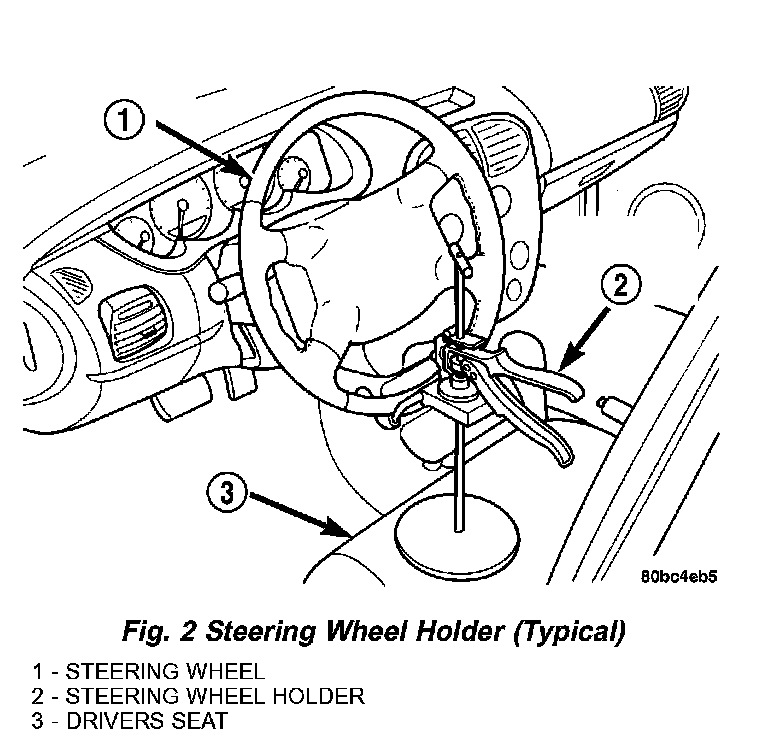 1

2

3

80bc4eb5

Fig. 2 Steering Wheel Holder (Typical)

1 - STEERING WHEEL
2 - STEERING WHEEL HOLDER
3 - DRIVERS SEAT