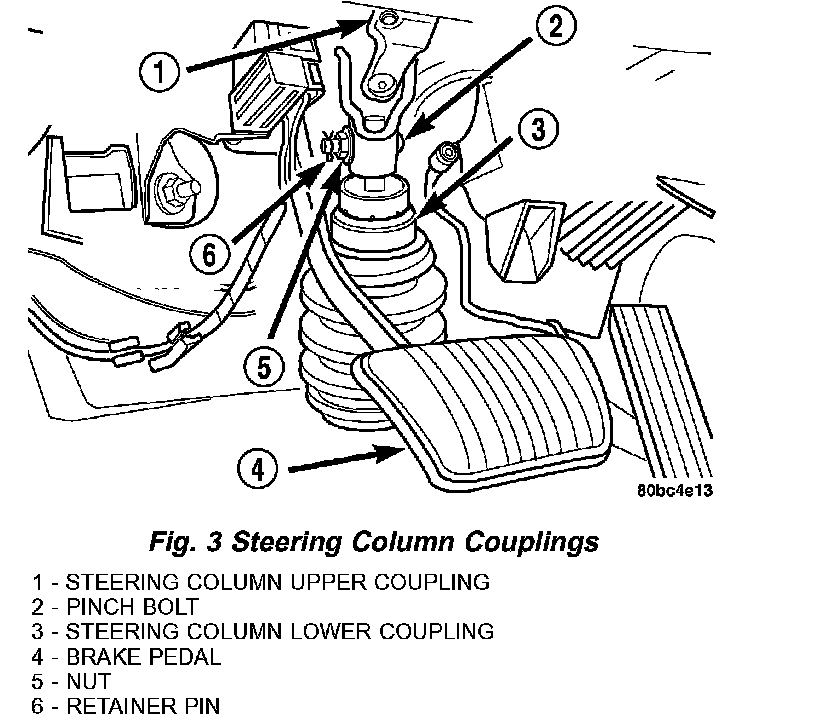 1
2
3
6
5
4
80bc4e13

Fig. 3 Steering Column Couplings

1 - STEERING COLUMN UPPER COUPLING
2 - PINCH BOLT
3 - STEERING COLUMN LOWER COUPLING
4 - BRAKE PEDAL
5 - NUT
6 - RETAINER PIN