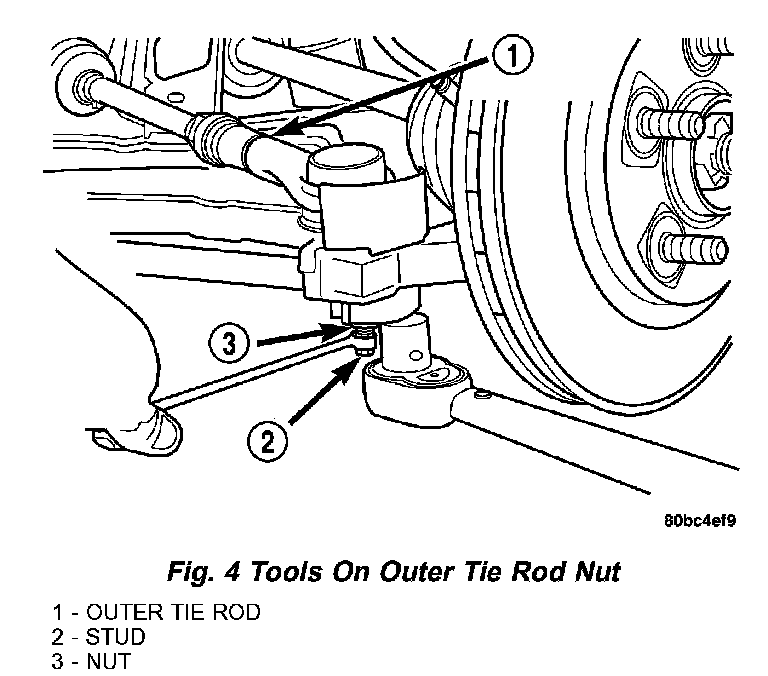 1

3

2

80bc4ef9

Fig. 4 Tools On Outer Tie Rod Nut

1 - OUTER TIE ROD
2 - STUD
3 - NUT