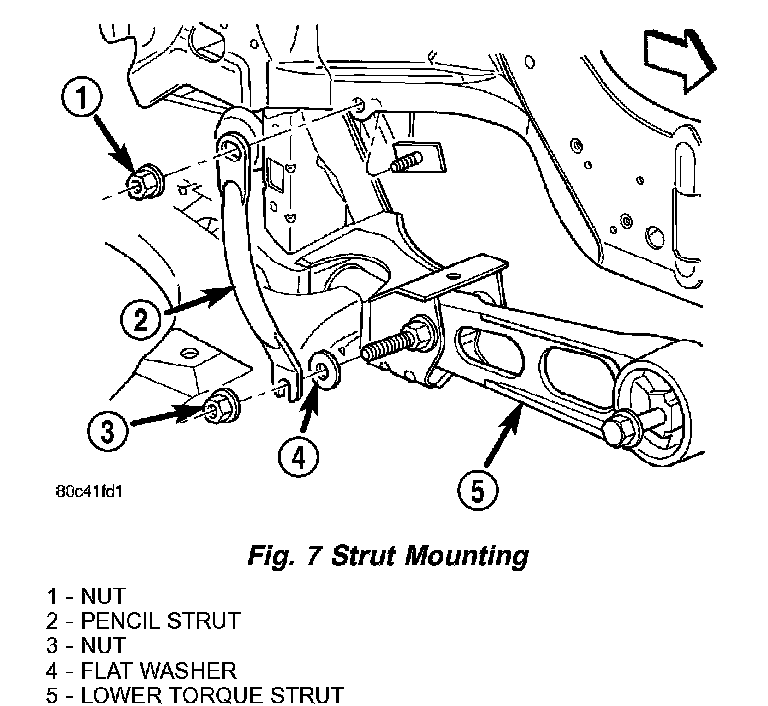 1

2

3

4

5

80c41fd1

Fig. 7 Strut Mounting

1 - NUT
2 - PENCIL STRUT
3 - NUT
4 - FLAT WASHER
5 - LOWER TORQUE STRUT