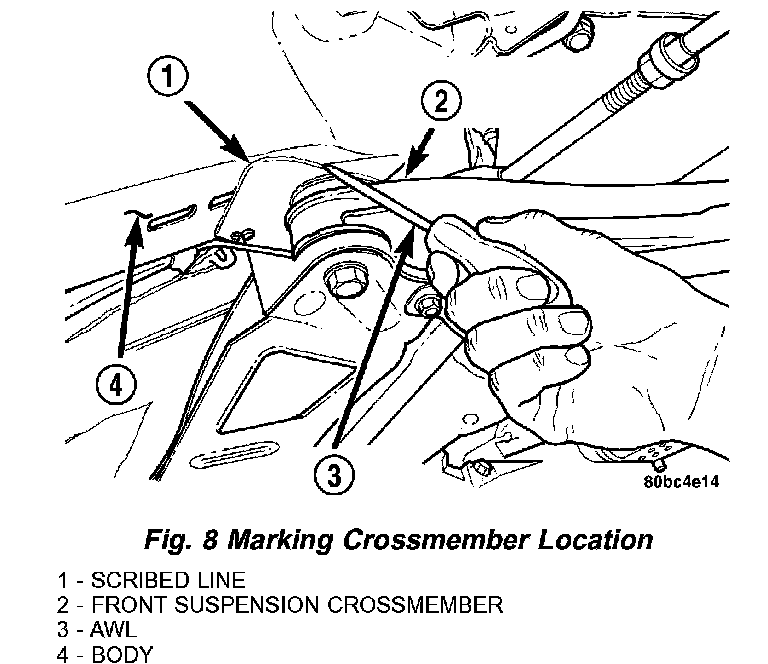 1

2

4

3

80bc4e14

Fig. 8 Marking Crossmember Location

1 - SCRIBED LINE
2 - FRONT SUSPENSION CROSSMEMBER
3 - AWL
4 - BODY