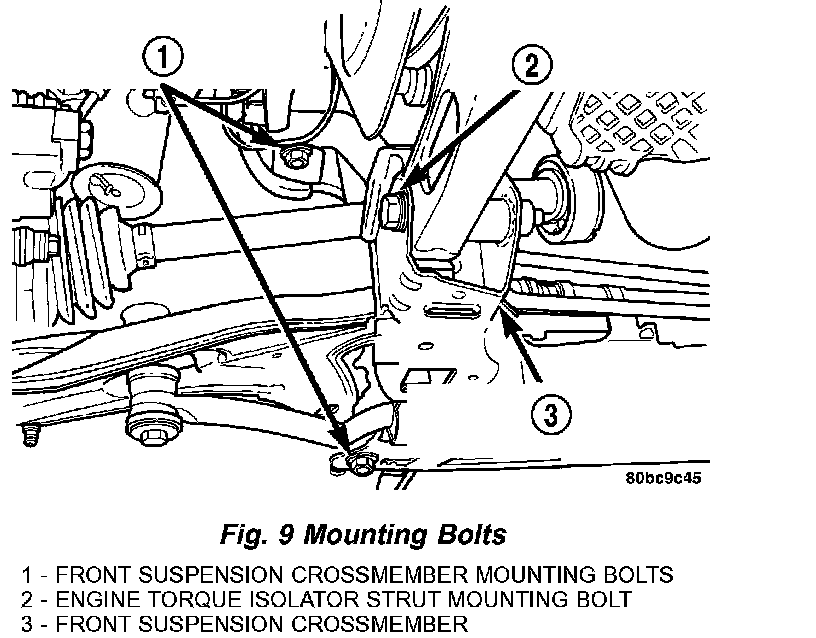 1
2
3
80bc9c45

Fig. 9 Mounting Bolts

1 - FRONT SUSPENSION CROSSMEMBER MOUNTING BOLTS
2 - ENGINE TORQUE ISOLATOR STRUT MOUNTING BOLT
3 - FRONT SUSPENSION CROSSMEMBER