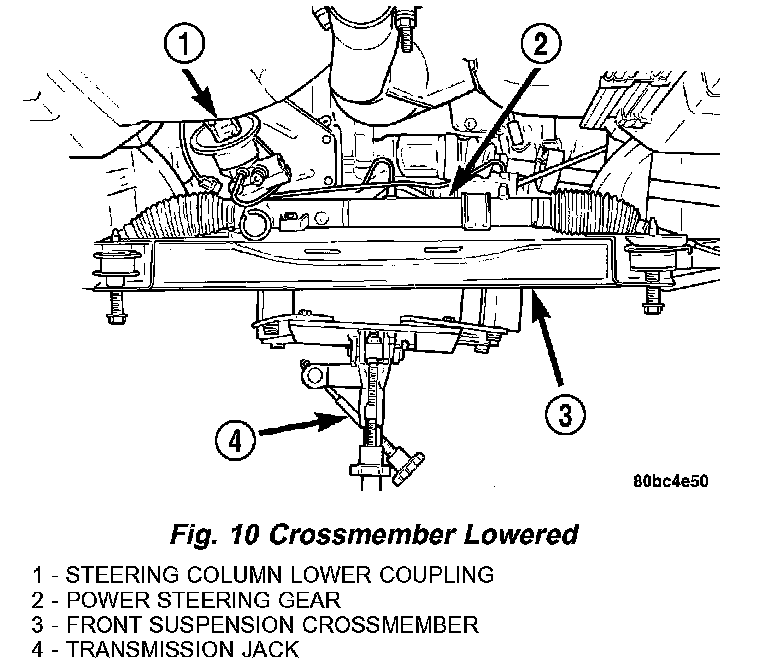 1

2

3

4

80bc4e50

Fig. 10 Crossmember Lowered

1 - STEERING COLUMN LOWER COUPLING
2 - POWER STEERING GEAR
3 - FRONT SUSPENSION CROSSMEMBER
4 - TRANSMISSION JACK