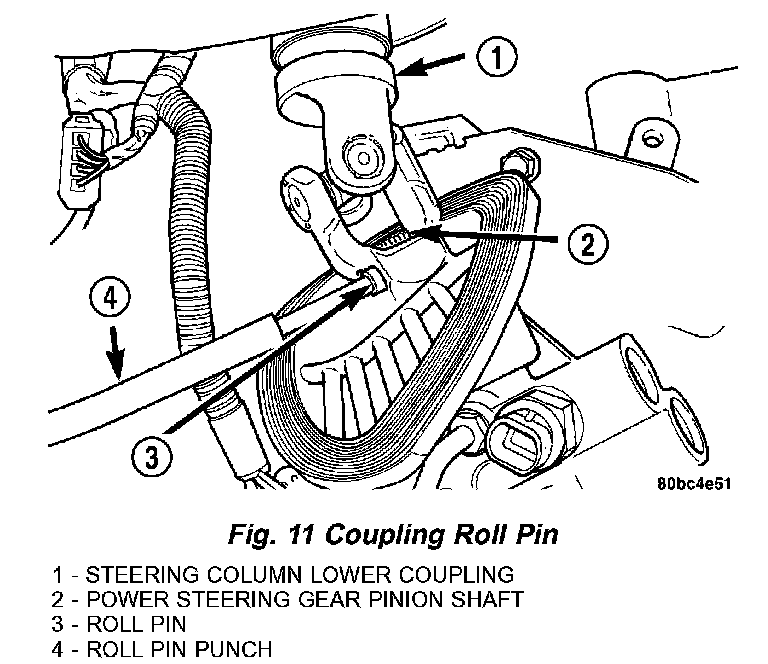 1

2

4

3

80bc4e51

Fig. 11 Coupling Roll Pin

1 - STEERING COLUMN LOWER COUPLING
2 - POWER STEERING GEAR PINION SHAFT
3 - ROLL PIN
4 - ROLL PIN PUNCH