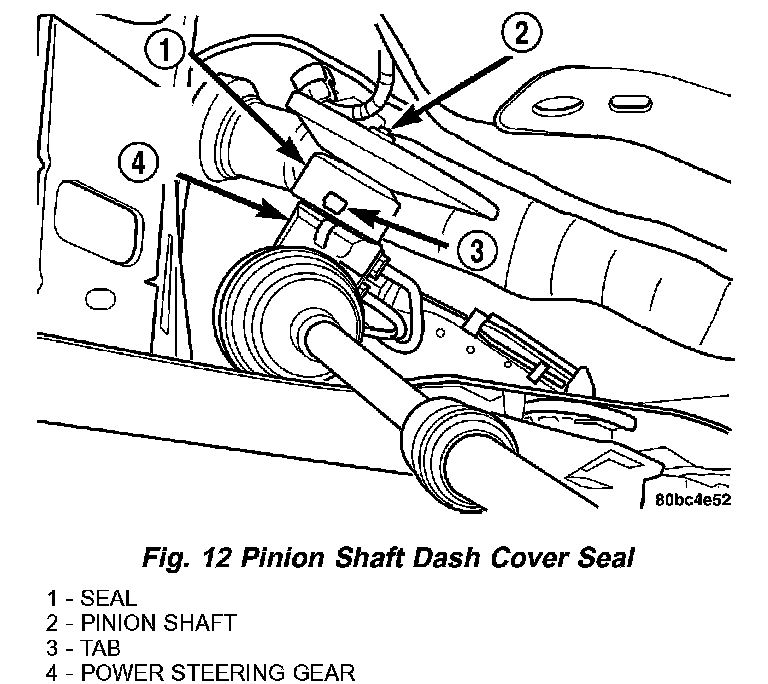 1
2
4
3
80bc4e52

Fig. 12 Pinion Shaft Dash Cover Seal

1 - SEAL
2 - PINION SHAFT
3 - TAB
4 - POWER STEERING GEAR