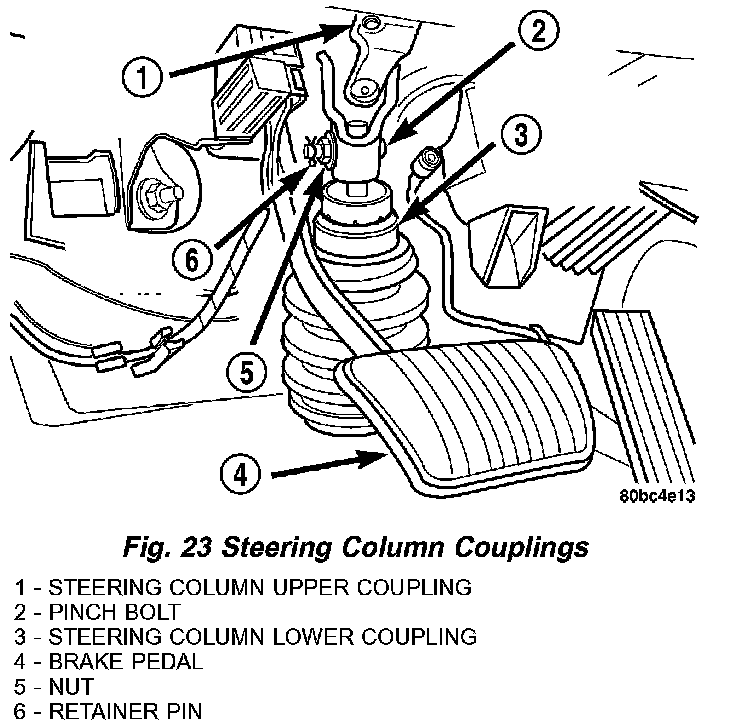 1
2
3
6
5
4
80bc4e13

Fig. 23 Steering Column Couplings

1 - STEERING COLUMN UPPER COUPLING
2 - PINCH BOLT
3 - STEERING COLUMN LOWER COUPLING
4 - BRAKE PEDAL
5 - NUT
6 - RETAINER PIN