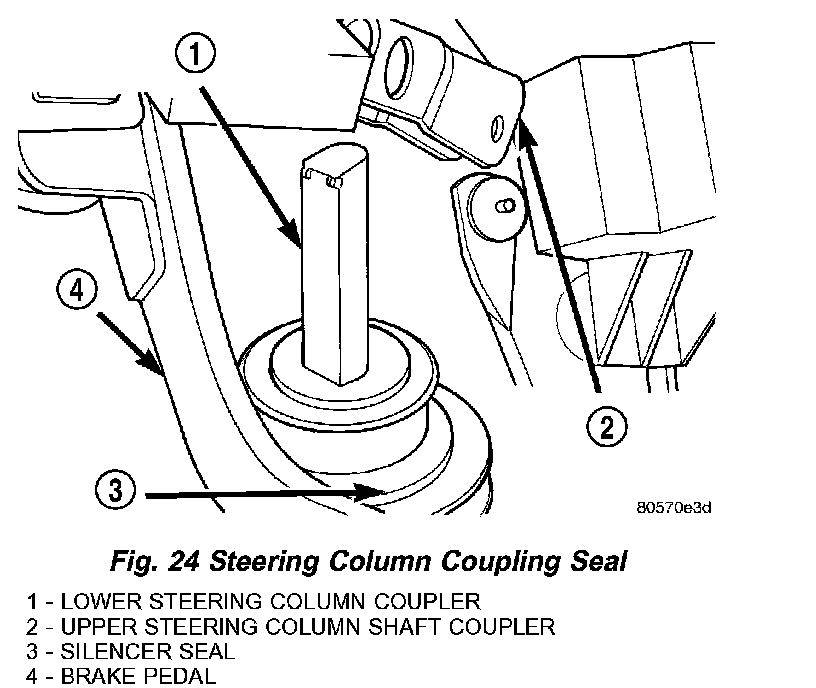 1

4

2

3

80570e3d

Fig. 24 Steering Column Coupling Seal

1 - LOWER STEERING COLUMN COUPLER
2 - UPPER STEERING COLUMN SHAFT COUPLER
3 - SILENCER SEAL
4 - BRAKE PEDAL