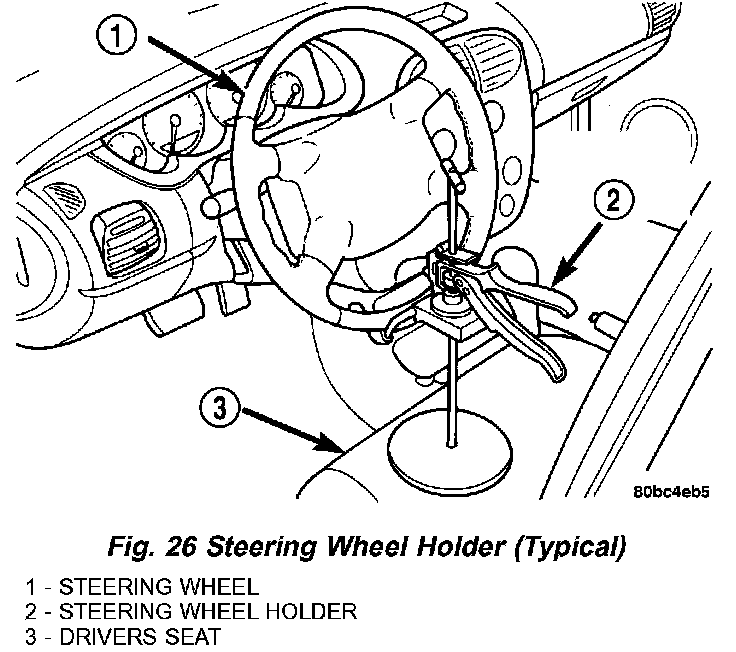 1

2

3

80bc4eb5

Fig. 26 Steering Wheel Holder (Typical)

1 - STEERING WHEEL
2 - STEERING WHEEL HOLDER
3 - DRIVERS SEAT