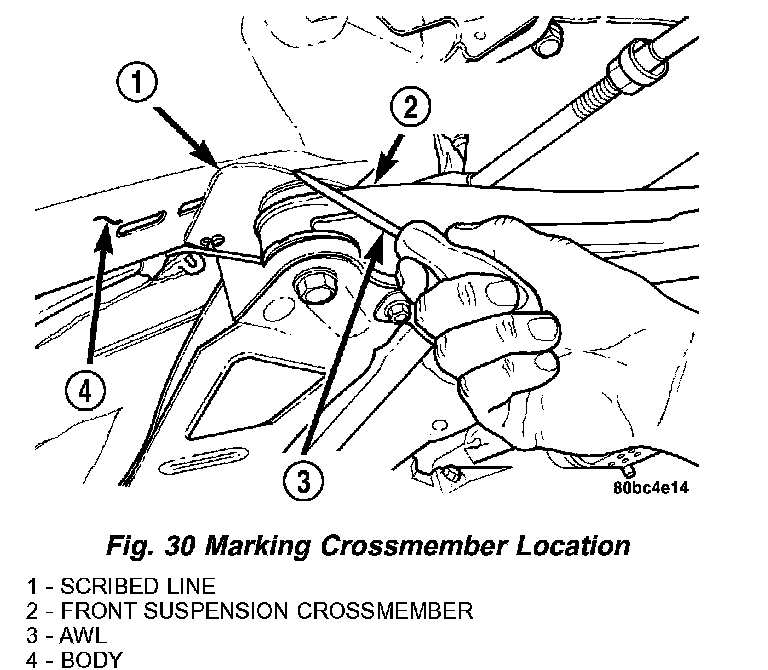 1
2
4
3
80bc4e14

Fig. 30 Marking Crossmember Location

1 - SCRIBED LINE
2 - FRONT SUSPENSION CROSSMEMBER
3 - AWL
4 - BODY