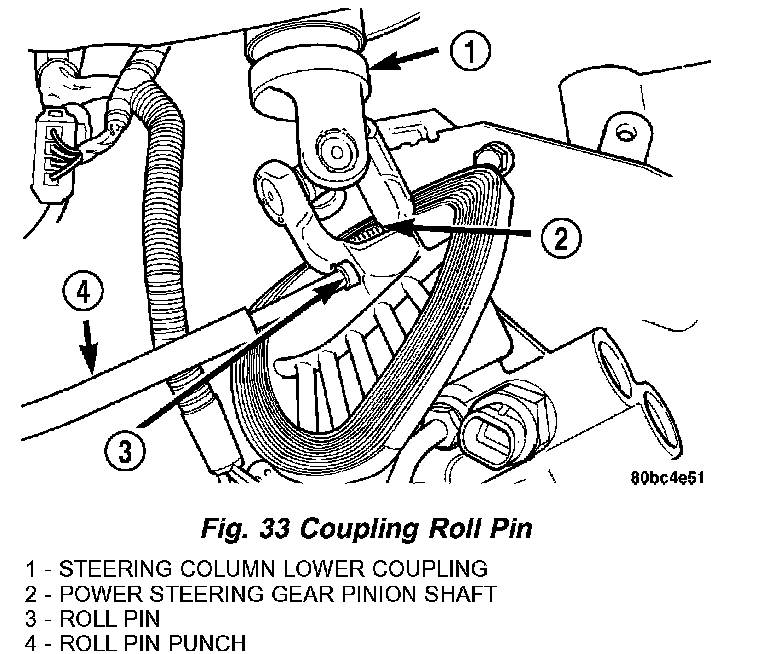 1

2

4

3

80bc4e51

Fig. 33 Coupling Roll Pin

1 - STEERING COLUMN LOWER COUPLING
2 - POWER STEERING GEAR PINION SHAFT
3 - ROLL PIN
4 - ROLL PIN PUNCH