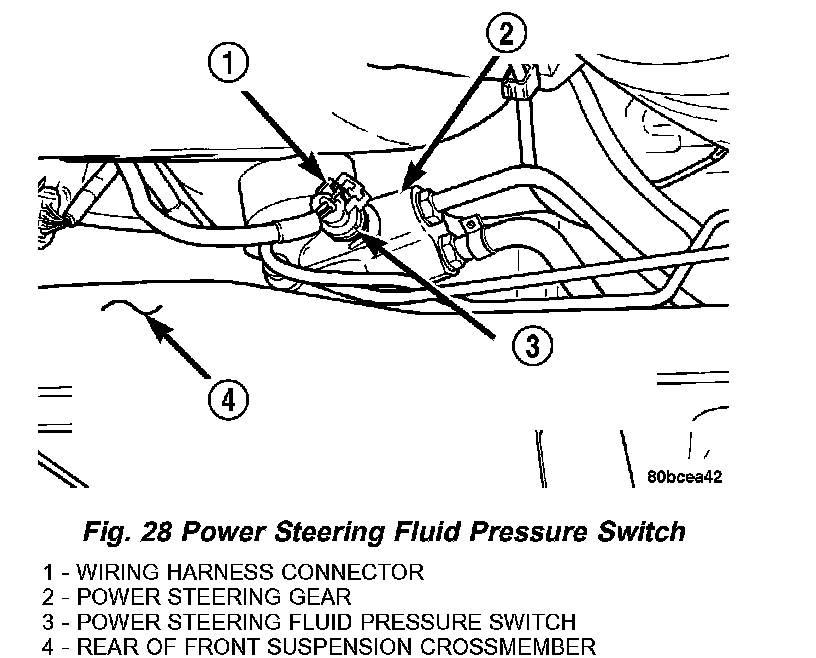 1
2
3
4
80bcea42

Fig. 28 Power Steering Fluid Pressure Switch

1 - WIRING HARNESS CONNECTOR
2 - POWER STEERING GEAR
3 - POWER STEERING FLUID PRESSURE SWITCH
4 - REAR OF FRONT SUSPENSION CROSSMEMBER