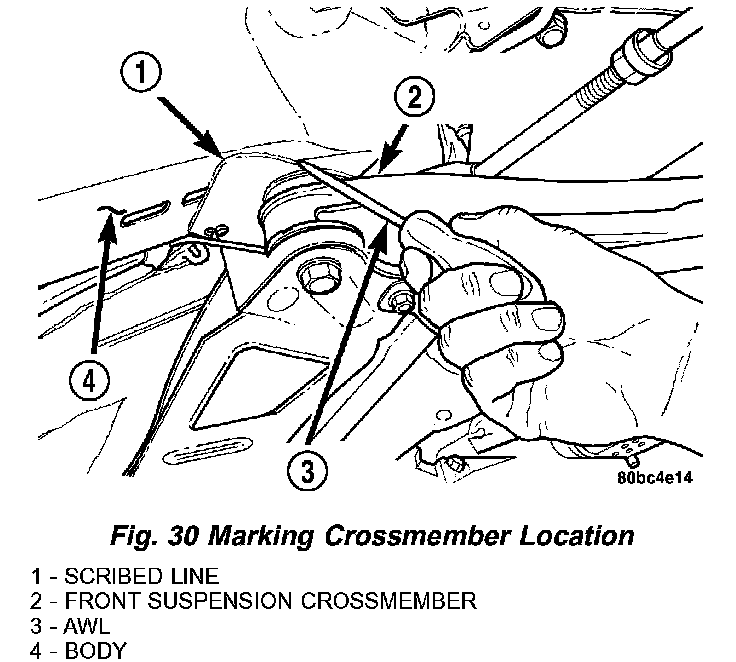 1
2
4
3
80bc4e14

Fig. 30 Marking Crossmember Location

1 - SCRIBED LINE
2 - FRONT SUSPENSION CROSSMEMBER
3 - AWL
4 - BODY