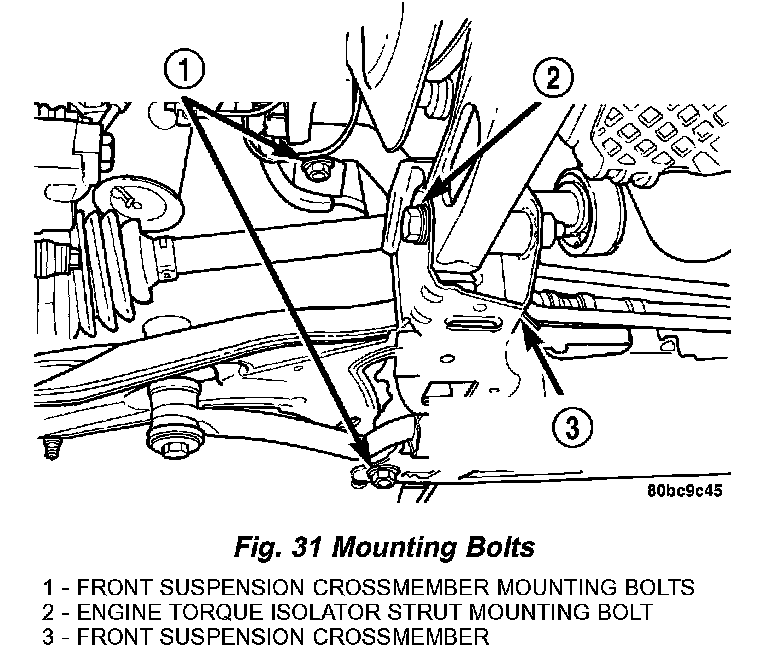 1
2
3
80bc9c45

Fig. 31 Mounting Bolts

1 - FRONT SUSPENSION CROSSMEMBER MOUNTING BOLTS
2 - ENGINE TORQUE ISOLATOR STRUT MOUNTING BOLT
3 - FRONT SUSPENSION CROSSMEMBER