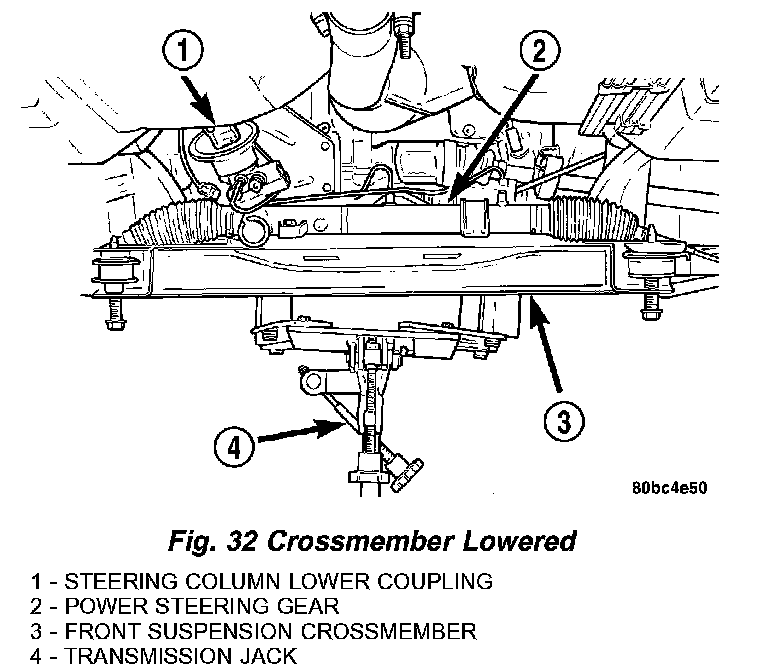 1

2

3

4

80bc4e50

Fig. 32 Crossmember Lowered

1 - STEERING COLUMN LOWER COUPLING
2 - POWER STEERING GEAR
3 - FRONT SUSPENSION CROSSMEMBER
4 - TRANSMISSION JACK