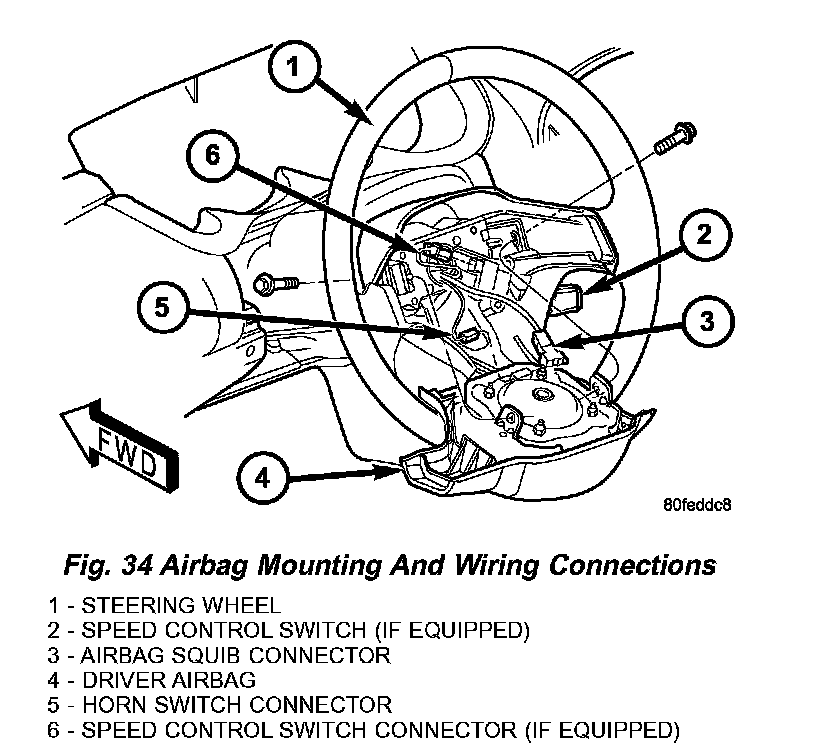 1
6
2
5
3
FWD
4
80feddc8

Fig. 34 Airbag Mounting And Wiring Connections

1 - STEERING WHEEL
2 - SPEED CONTROL SWITCH (IF EQUIPPED)
3 - AIRBAG SQUIB CONNECTOR
4 - DRIVER AIRBAG
5 - HORN SWITCH CONNECTOR
6 - SPEED CONTROL SWITCH CONNECTOR (IF EQUIPPED)