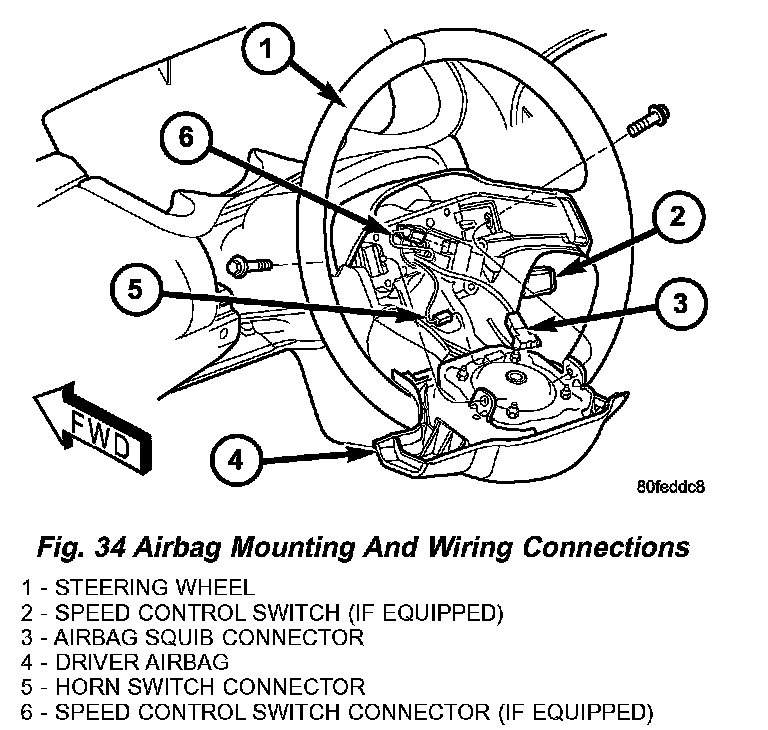 1
6
2
5
3
FWD
4
80feddc8

Fig. 34 Airbag Mounting And Wiring Connections

1 - STEERING WHEEL
2 - SPEED CONTROL SWITCH (IF EQUIPPED)
3 - AIRBAG SQUIB CONNECTOR
4 - DRIVER AIRBAG
5 - HORN SWITCH CONNECTOR
6 - SPEED CONTROL SWITCH CONNECTOR (IF EQUIPPED)